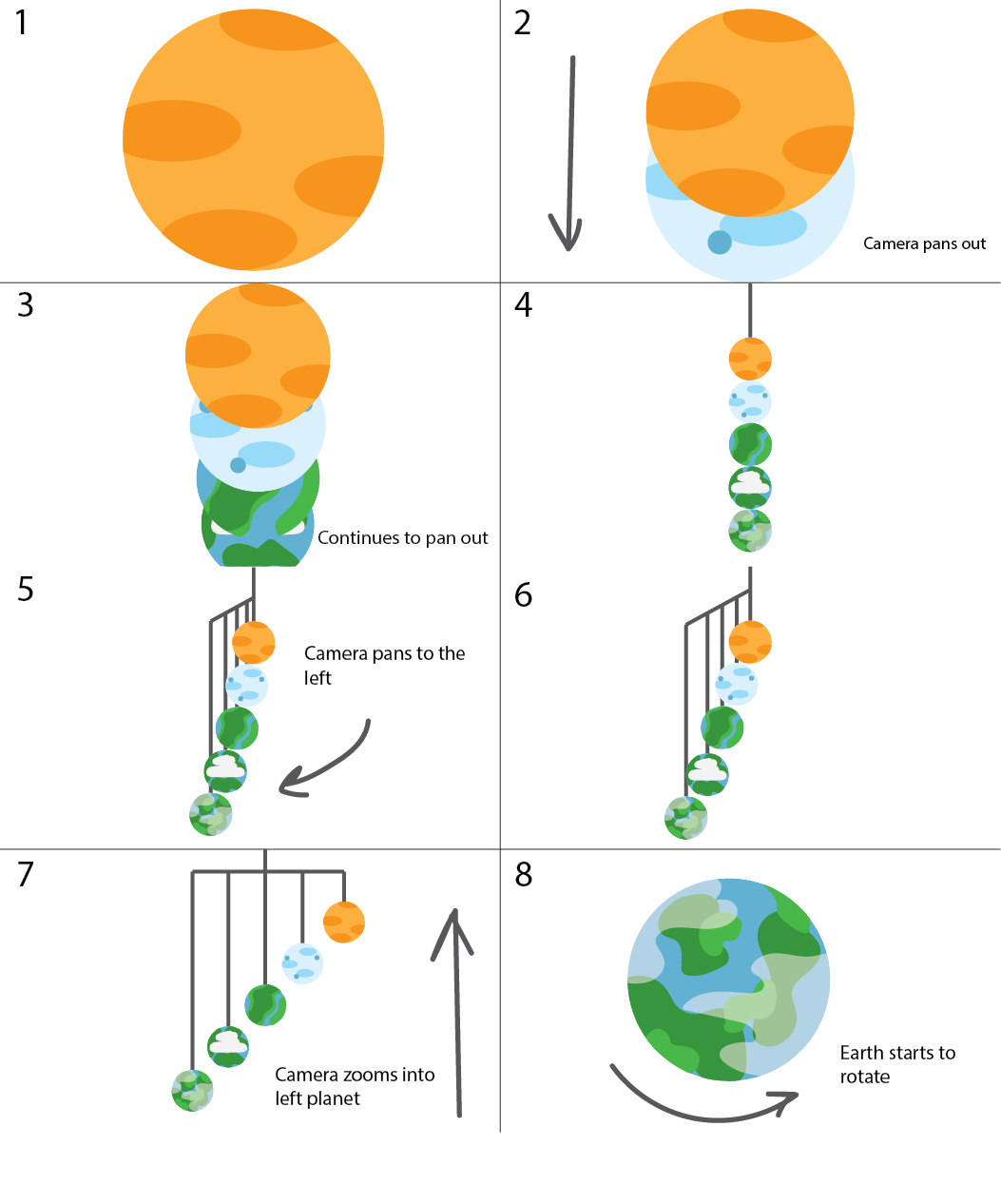 1

2

Camera pans out

3

Continues to pan out

4

5

Camera pans to the left

6

7

Camera zooms into left planet

8

Earth starts to rotate